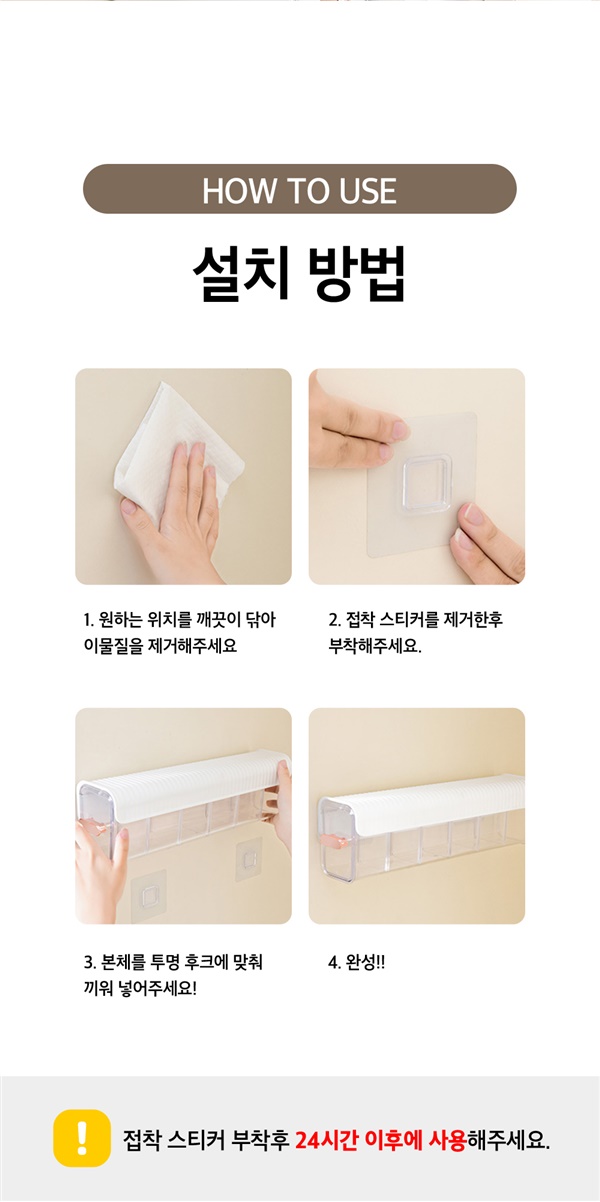 HOW TO USE

설치 방법

1. 원하는 위치를 깨끗이 닦아 이물질을 제거해주세요

2. 접착 스티커를 제거한후 부착해주세요.

3. 본체를 투명 후크에 맞춰 끼워 넣어주세요!

4. 완성!!

!

접착 스티커 부착후 24시간 이후에 사용해주세요.