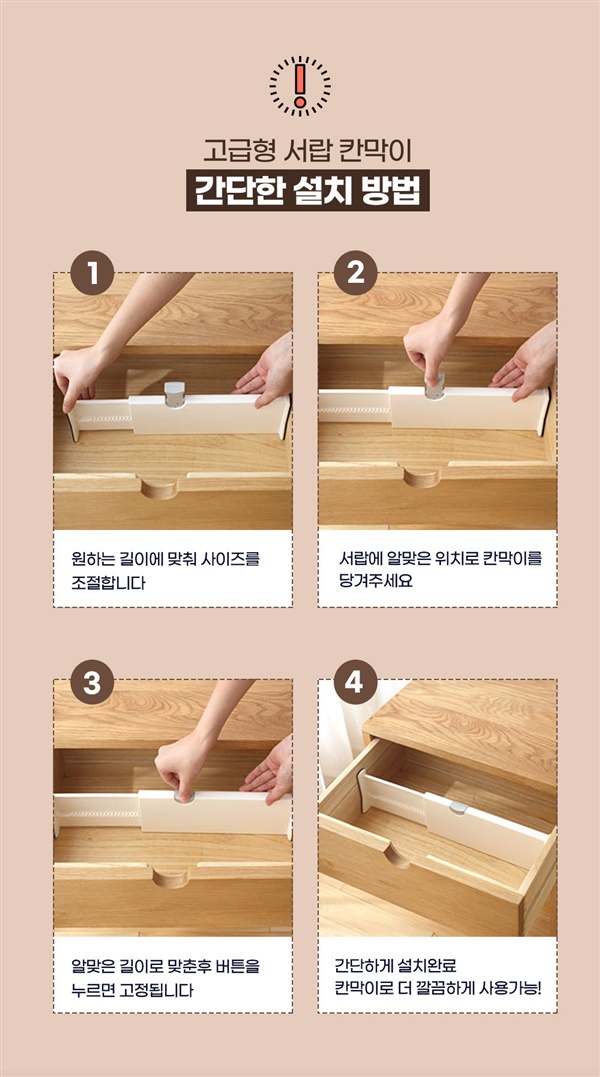 고급형 서랍 칸막이

간단한 설치 방법

1

원하는 길이에 맞춰 사이즈를 조절합니다

2

서랍에 알맞은 위치로 칸막이를 당겨주세요

3

알맞은 길이로 맞춘후 버튼을 누르면 고정됩니다

4

간단하게 설치완료 칸막이로 더 깔끔하게 사용가능!