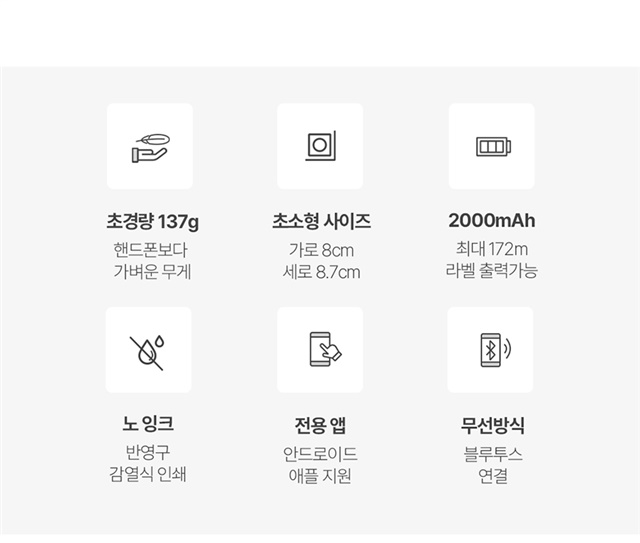 초경량 137g
핸드폰보다
가벼운 무게

초소형 사이즈
가로 8cm
세로 8.7cm

2000mAh
최대 172m
라벨 출력가능

노 잉크
반영구
감열식 인쇄

전용 앱
안드로이드
애플 지원

무선방식
블루투스
연결